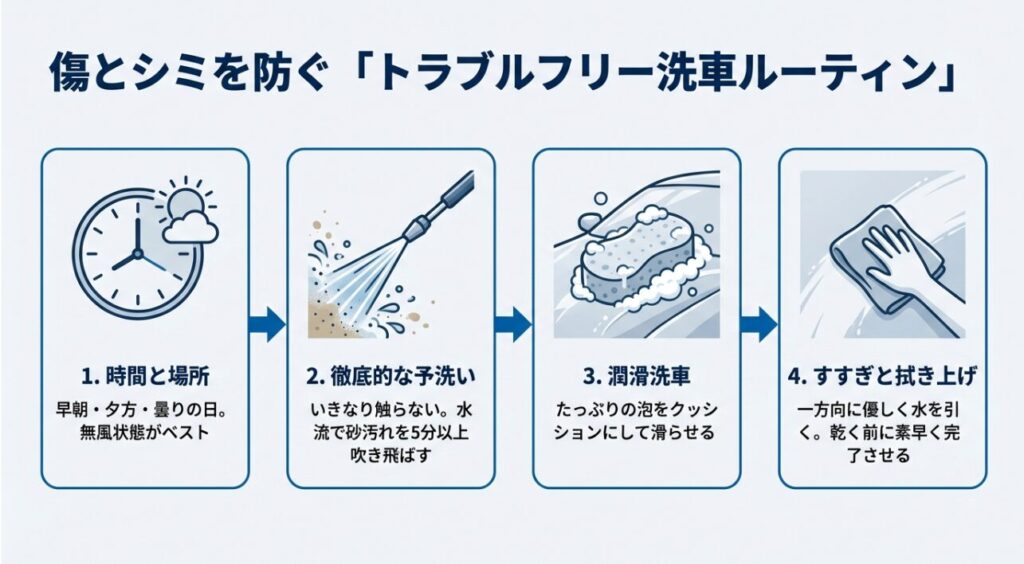 傷とシミを防ぐ「トラブルフリー洗車ルーティン」

1. 時間と場所

早朝・夕方・曇りの日。無風状態がベスト

2. 徹底的な予洗い

いきなり触らない。水流で砂汚れを5分以上吹き飛ばす

3. 潤滑洗車

たっぷりの泡をクッションにして滑らせる

4. すすぎと拭き上げ

一方向に優しく水を引く。乾く前に素早く完了させる